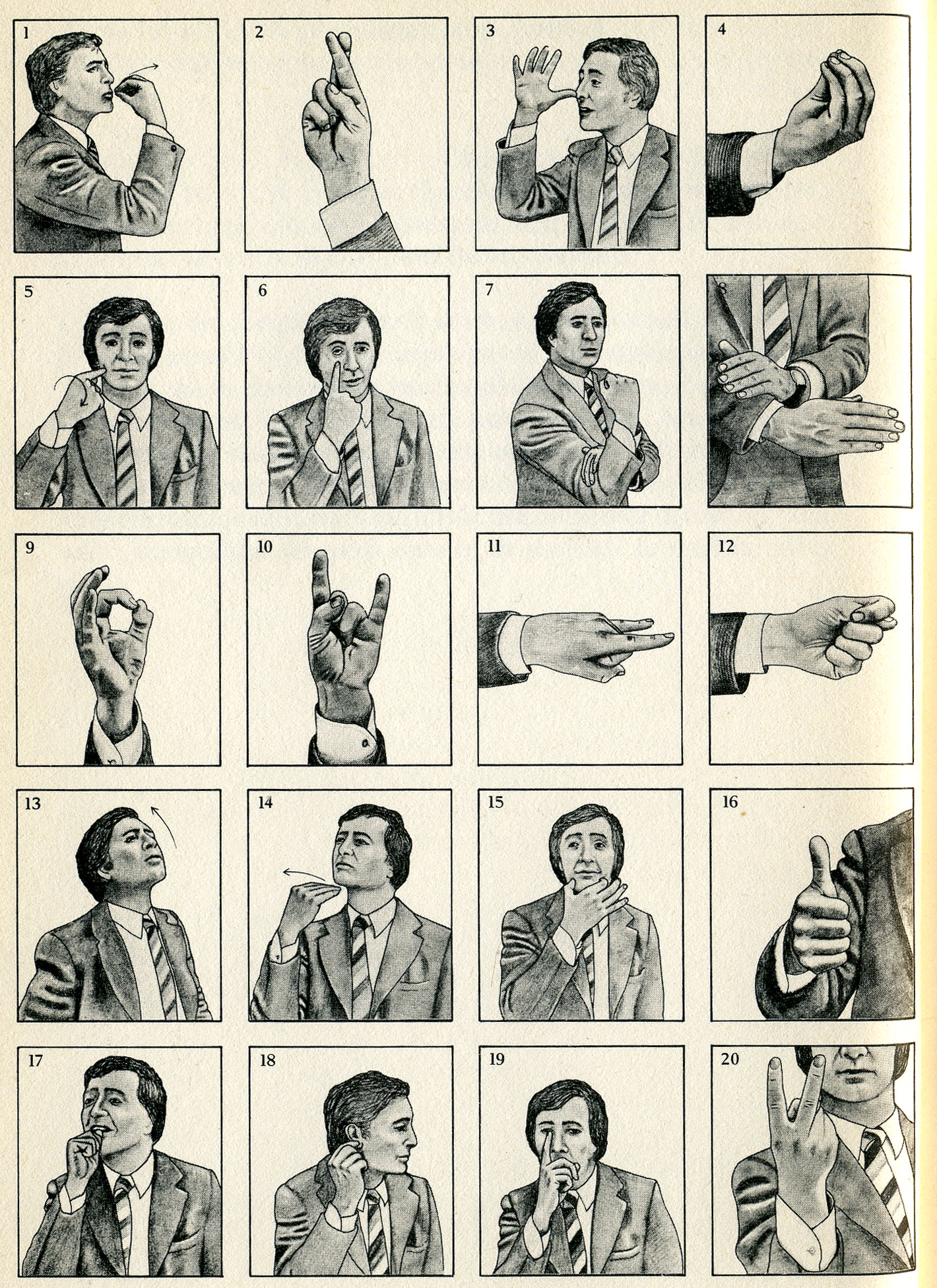 1
2
3
4
5
6
7
8
9
10
11
12
13
14
15
16
17
18
19
20